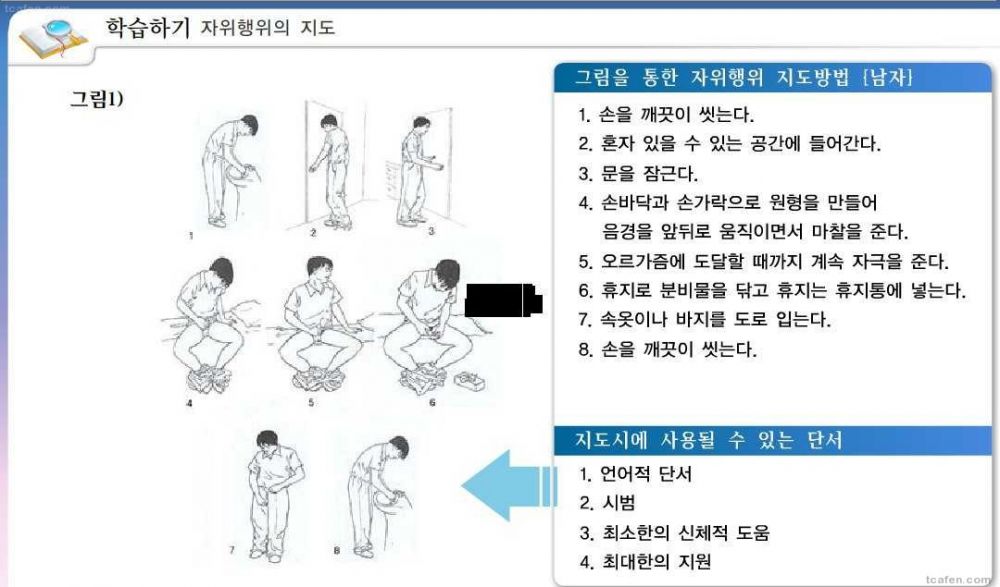 학습하기 자위행위의 지도

그림1)

1 2 3

4 5 6

7 8

그림을 통한 자위행위 지도방법 [남자]

1. 손을 깨끗이 씻는다.
2. 혼자 있을 수 있는 공간에 들어간다.
3. 문을 잠근다.
4. 손바닥과 손가락으로 원형을 만들어 음경을 앞뒤로 움직이면서 마찰을 준다.
5. 오르가즘에 도달할 때까지 계속 자극을 준다.
6. 휴지로 분비물을 닦고 휴지는 휴지통에 넣는다.
7. 속옷이나 바지를 도로 입는다.
8. 손을 깨끗이 씻는다.

지도시에 사용될 수 있는 단서

1. 언어적 단서
2. 시범
3. 최소한의 신체적 도움
4. 최대한의 지원

tcafen.com